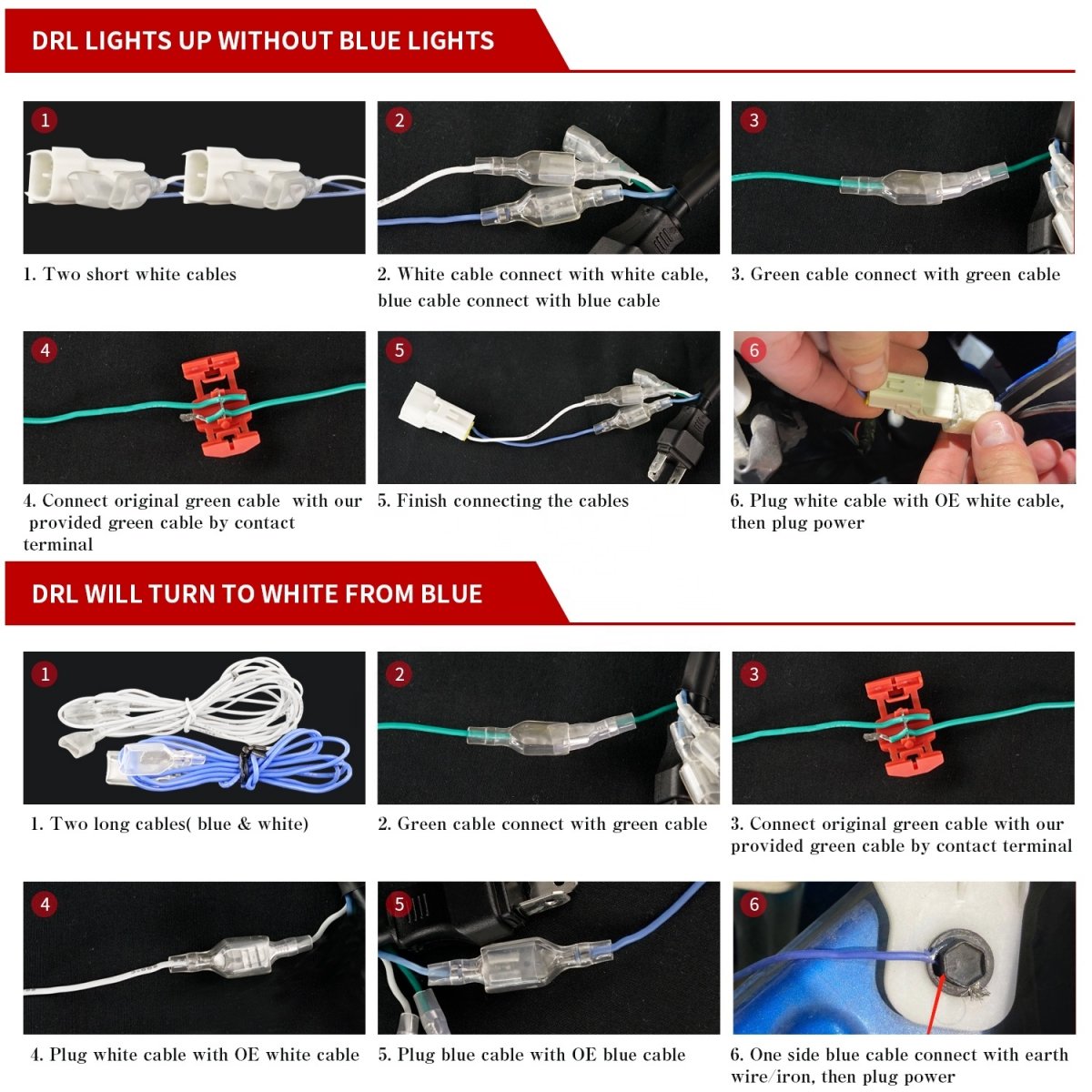 DRL LIGHTS UP WITHOUT BLUE LIGHTS

1

1. Two short white cables

2

2. White cable connect with white cable, blue cable connect with blue cable

3

3. Green cable connect with green cable

4

4. Connect original green cable with our provided green cable by contact terminal

5

5. Finish connecting the cables

6

6. Plug white cable with OE white cable, then plug power

DRL WILL TURN TO WHITE FROM BLUE

1

1. Two long cables( blue & white)

2

2. Green cable connect with green cable

3

3. Connect original green cable with our provided green cable by contact terminal

4

4. Plug white cable with OE white cable

5

5. Plug blue cable with OE blue cable

6

6. One side blue cable connect with earth wire/iron, then plug power